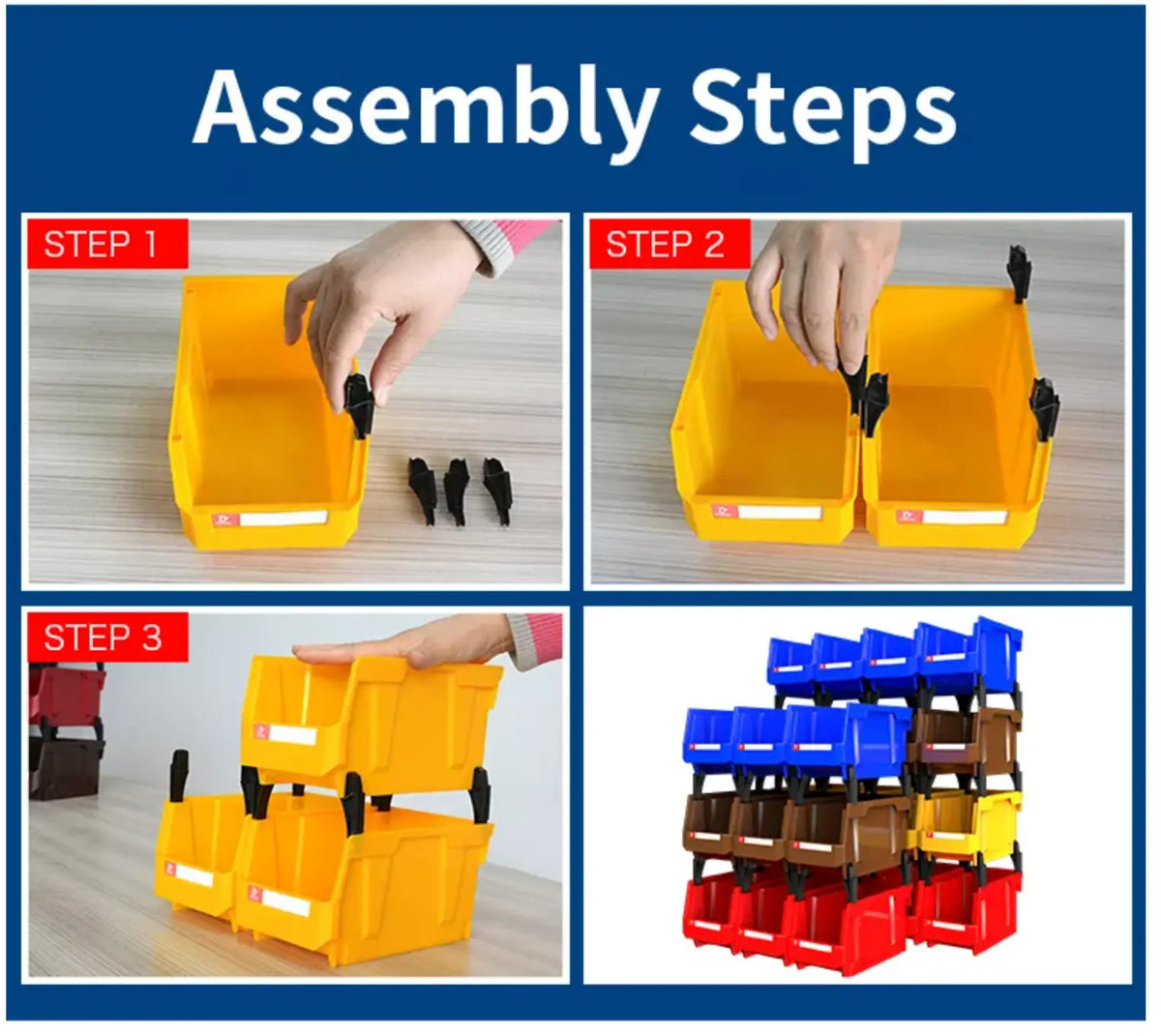 Assembly Steps

STEP 1

STEP 2

STEP 3